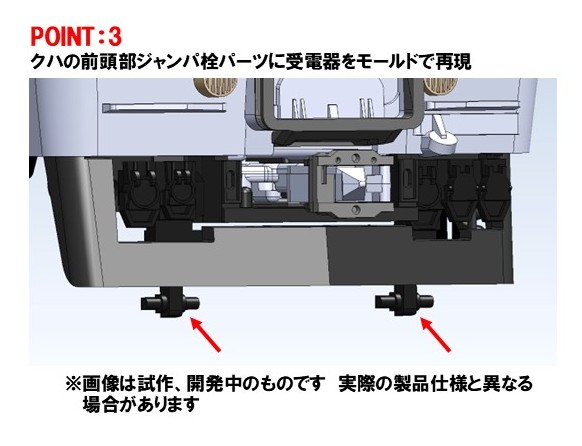 POINT：3
クハの前頭部ジャンパ栓パーツに受電器をモールドで再現

※画像は試作、開発中のものです　実際の製品仕様と異なる場合があります