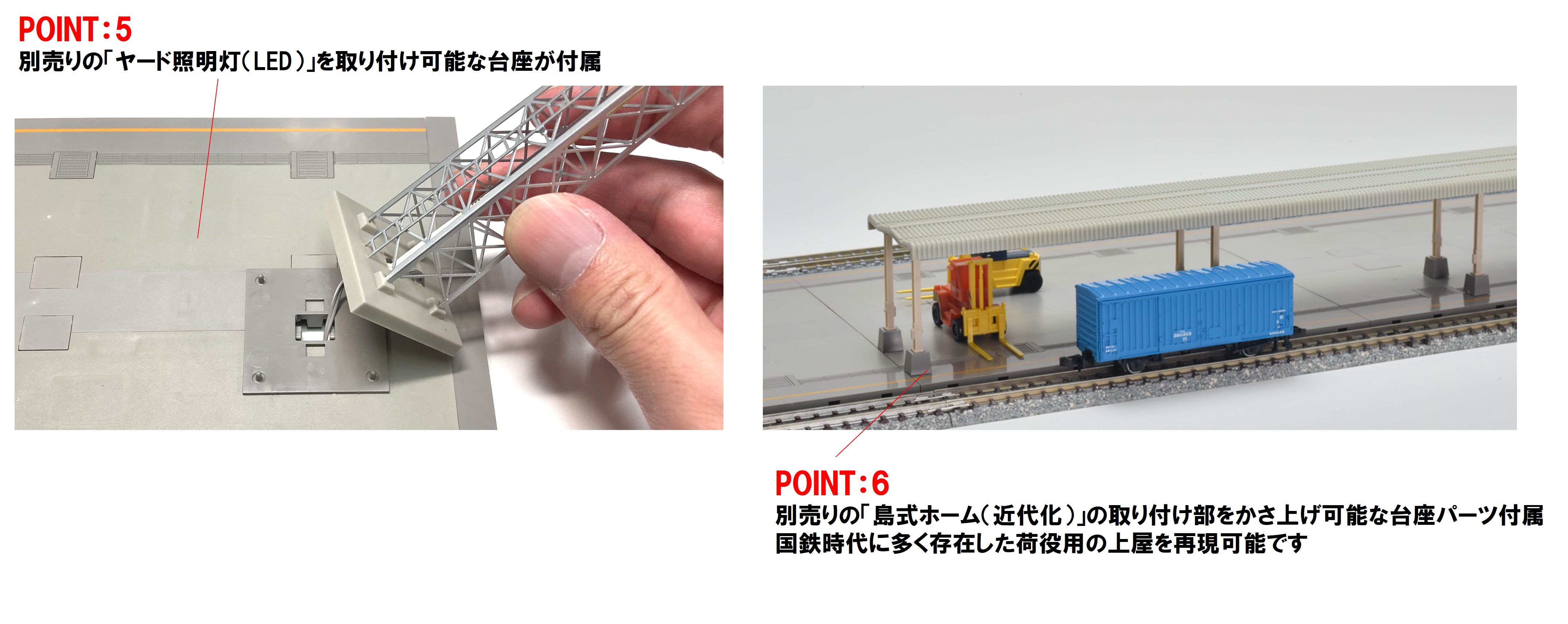 POINT:5
別売りの「ヤード照明灯(LED)」を取り付け可能な台座が付属

POINT:6
別売りの「島式ホーム(近代化)」の取り付け部をかさ上げ可能な台座パーツ付属
国鉄時代に多く存在した荷役用の上屋を再現可能です