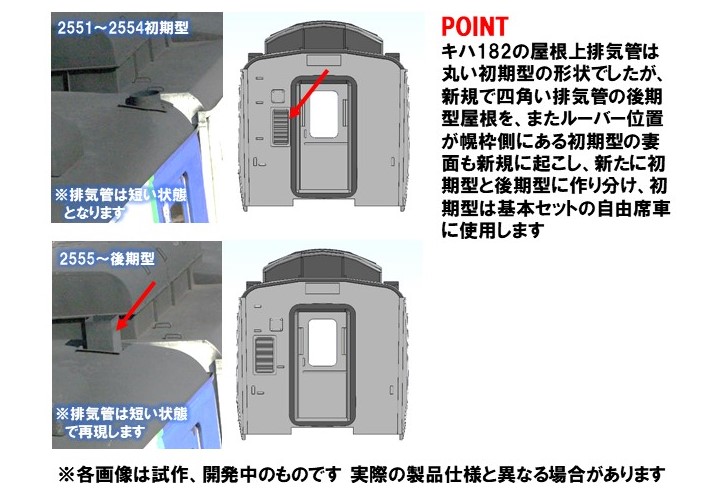 2551～2554初期型

※排気管は短い状態となります

POINT
キハ182の屋根上排気管は丸い初期型の形状でしたが、新規で四角い排気管の後期型屋根を、またルーバー位置が幌枠側にある初期型の妻面も新規に起こし、新たに初期型と後期型に作り分け、初期型は基本セットの自由席車に使用します

2555～後期型

※排気管は短い状態で再現します

※各画像は試作、開発中のものです 実際の製品仕様と異なる場合があります