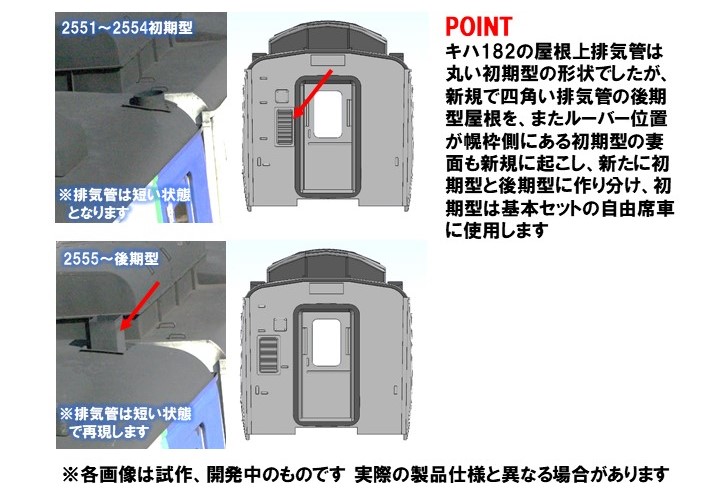 2551～2554初期型

※排気管は短い状態となります

2555～後期型

※排気管は短い状態で再現します

POINT
キハ182の屋根上排気管は丸い初期型の形状でしたが、新規で四角い排気管の後期型屋根を、またルーバー位置が幌枠側にある初期型の妻面も新規に起こし、新たに初期型と後期型に作り分け、初期型は基本セットの自由席車に使用します

※各画像は試作、開発中のものです 実際の製品仕様と異なる場合があります